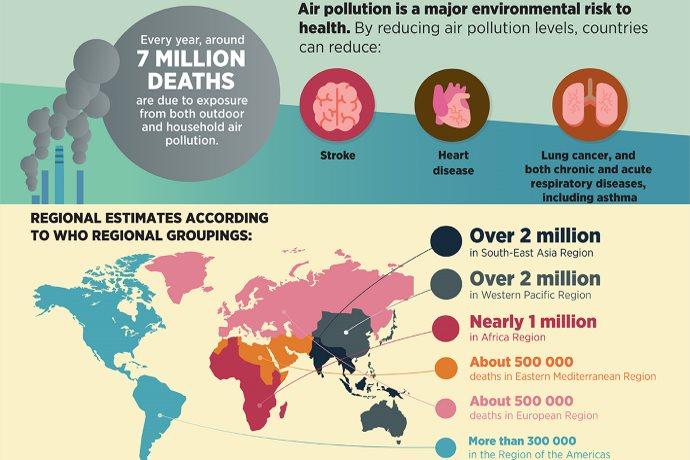 Every year, around
7 MILLION DEATHS
are due to exposure from both outdoor and household air pollution.

Air pollution is a major environmental risk to health. By reducing air pollution levels, countries can reduce:

Stroke

Heart disease

Lung cancer, and both chronic and acute respiratory diseases, including asthma

REGIONAL ESTIMATES ACCORDING TO WHO REGIONAL GROUPINGS:

Over 2 million
in South-East Asia Region

Over 2 million
in Western Pacific Region

Nearly 1 million
in Africa Region

About 500 000
deaths in Eastern Mediterranean Region

About 500 000
deaths in European Region

More than 300 000
in the Region of the Americas